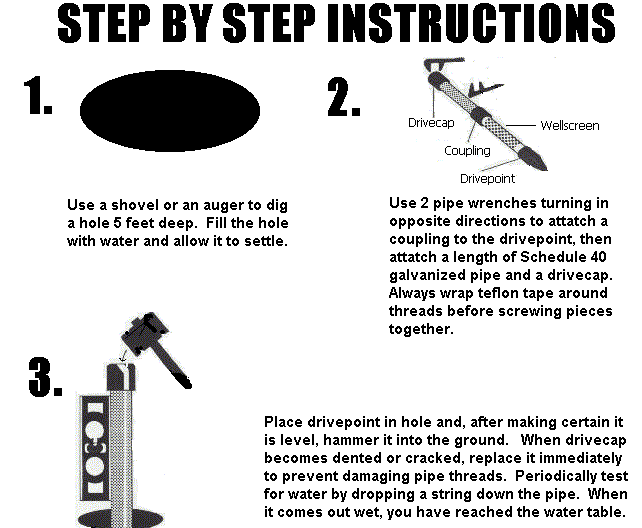 STEP BY STEP INSTRUCTIONS

1.

Use a shovel or an auger to dig a hole 5 feet deep. Fill the hole with water and allow it to settle.

2.

Drivecap

Wellscreen

Coupling

Drivepoint

Use 2 pipe wrenches turning in opposite directions to attatch a coupling to the drivepoint, then attatch a length of Schedule 40 galvanized pipe and a drivecap. Always wrap teflon tape around threads before screwing pieces together.

3.

Place drivepoint in hole and, after making certain it is level, hammer it into the ground. When drivecap becomes dented or cracked, replace it immediately to prevent damaging pipe threads. Periodically test for water by dropping a string down the pipe. When it comes out wet, you have reached the water table.